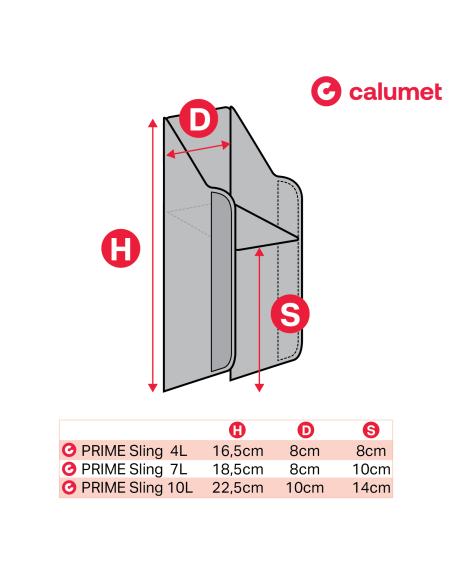 calumet

D

H

S

|  | H | D | S |
|---|---|---|---|
| PRIME Sling 4L | 16,5cm | 8cm | 8cm |
| PRIME Sling 7L | 18,5cm | 8cm | 10cm |
| PRIME Sling 10L | 22,5cm | 10cm | 14cm |