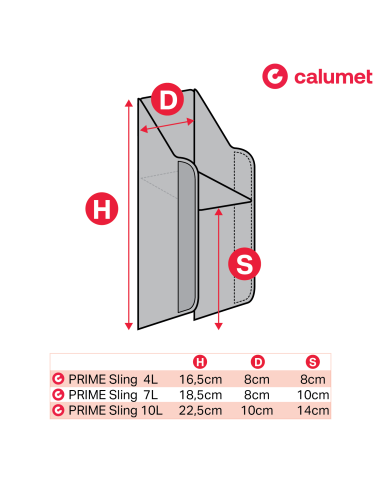 calumet

D

H

S

| | H | D | S |
|---|---|---|---|
| PRIME Sling 4L | 16,5cm | 8cm | 8cm |
| PRIME Sling 7L | 18,5cm | 8cm | 10cm |
| PRIME Sling 10L | 22,5cm | 10cm | 14cm |