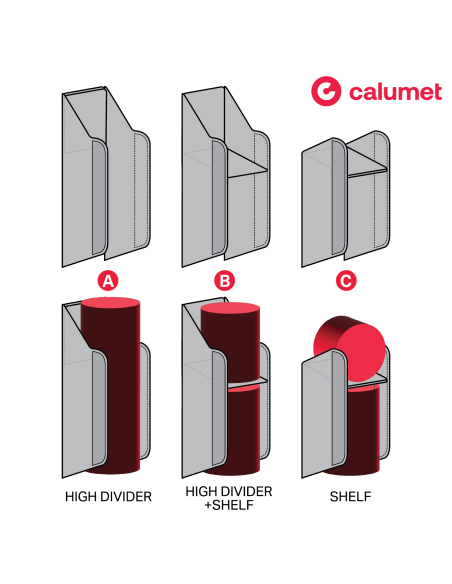 calumet

A

B

C

HIGH DIVIDER

HIGH DIVIDER +SHELF

SHELF