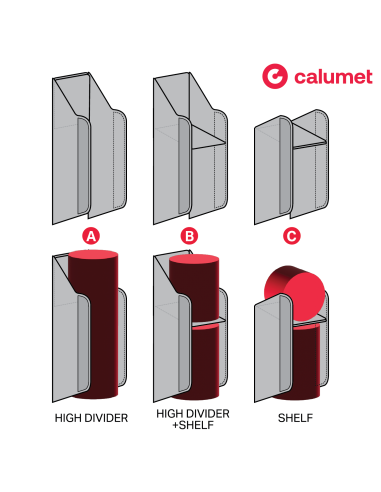 calumet

A

B

C

HIGH DIVIDER

HIGH DIVIDER +SHELF

SHELF